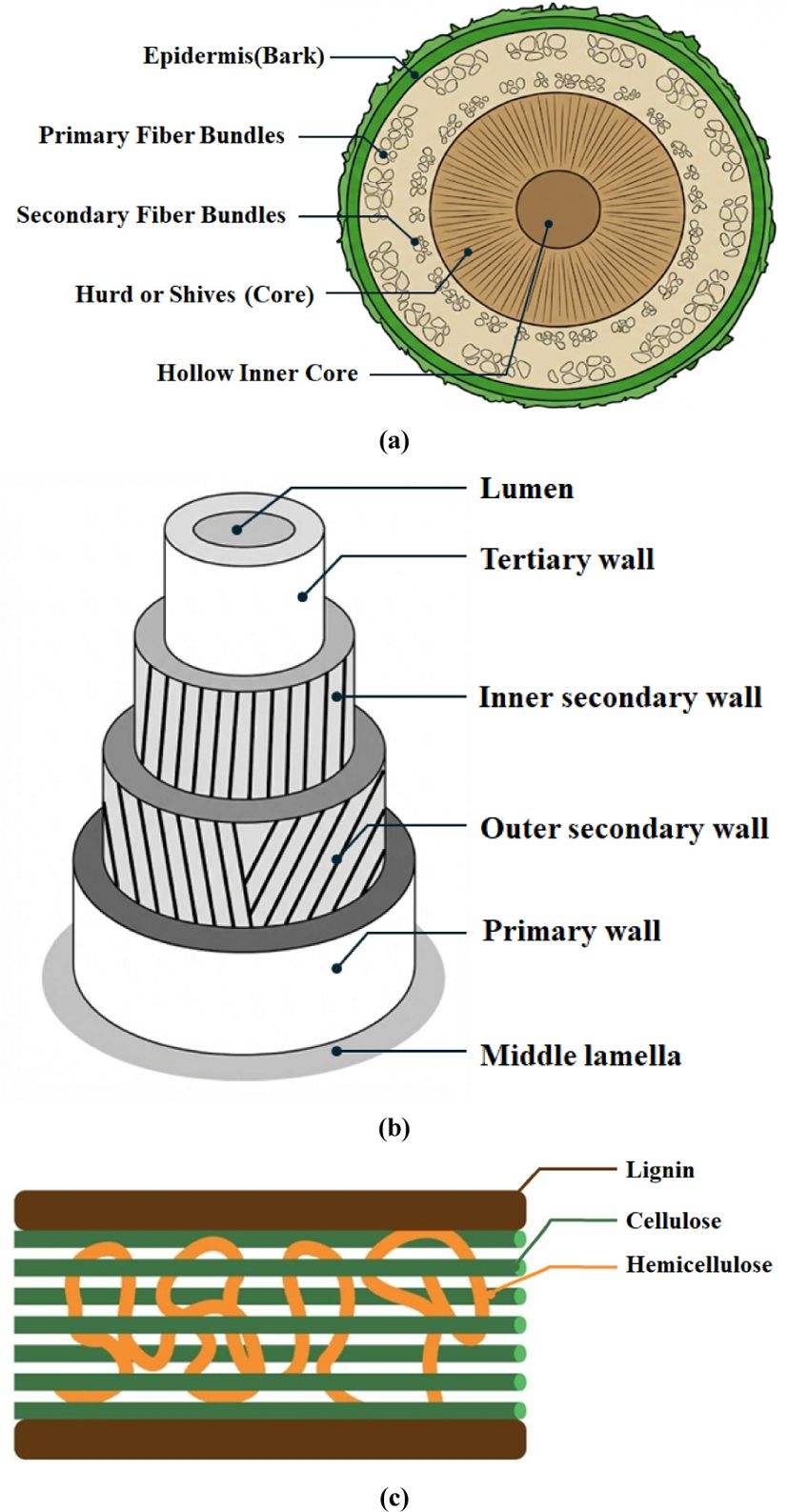 Epidermis(Bark)
Primary Fiber Bundles
Secondary Fiber Bundles
Hurd or Shives (Core)
Hollow Inner Core

(a)

Lumen
Tertiary wall
Inner secondary wall
Outer secondary wall
Primary wall
Middle lamella

(b)

Lignin
Cellulose
Hemicellulose

(c)