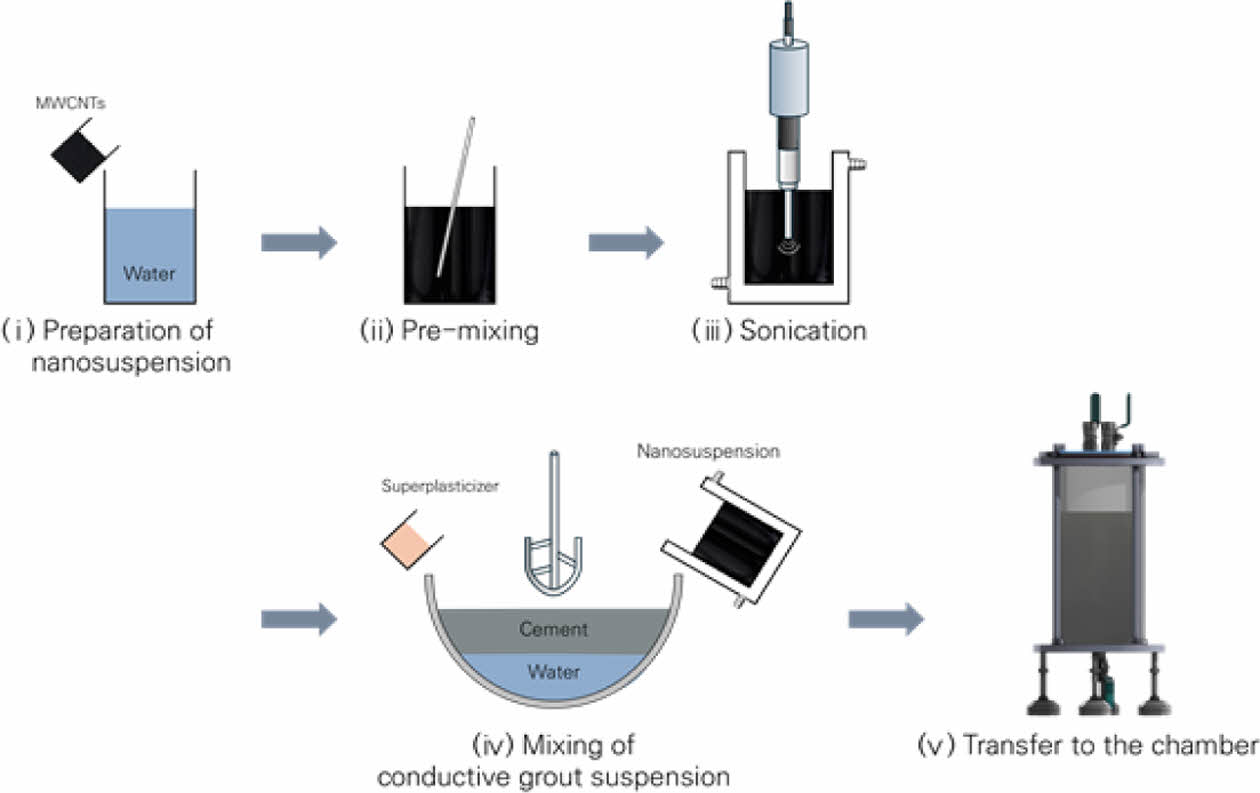 MWCNTs

Water

(i) Preparation of nanosuspension

(ii) Pre-mixing

(iii) Sonication

Superplasticizer

Nanosuspension

Cement

Water

(iv) Mixing of conductive grout suspension

(v) Transfer to the chamber