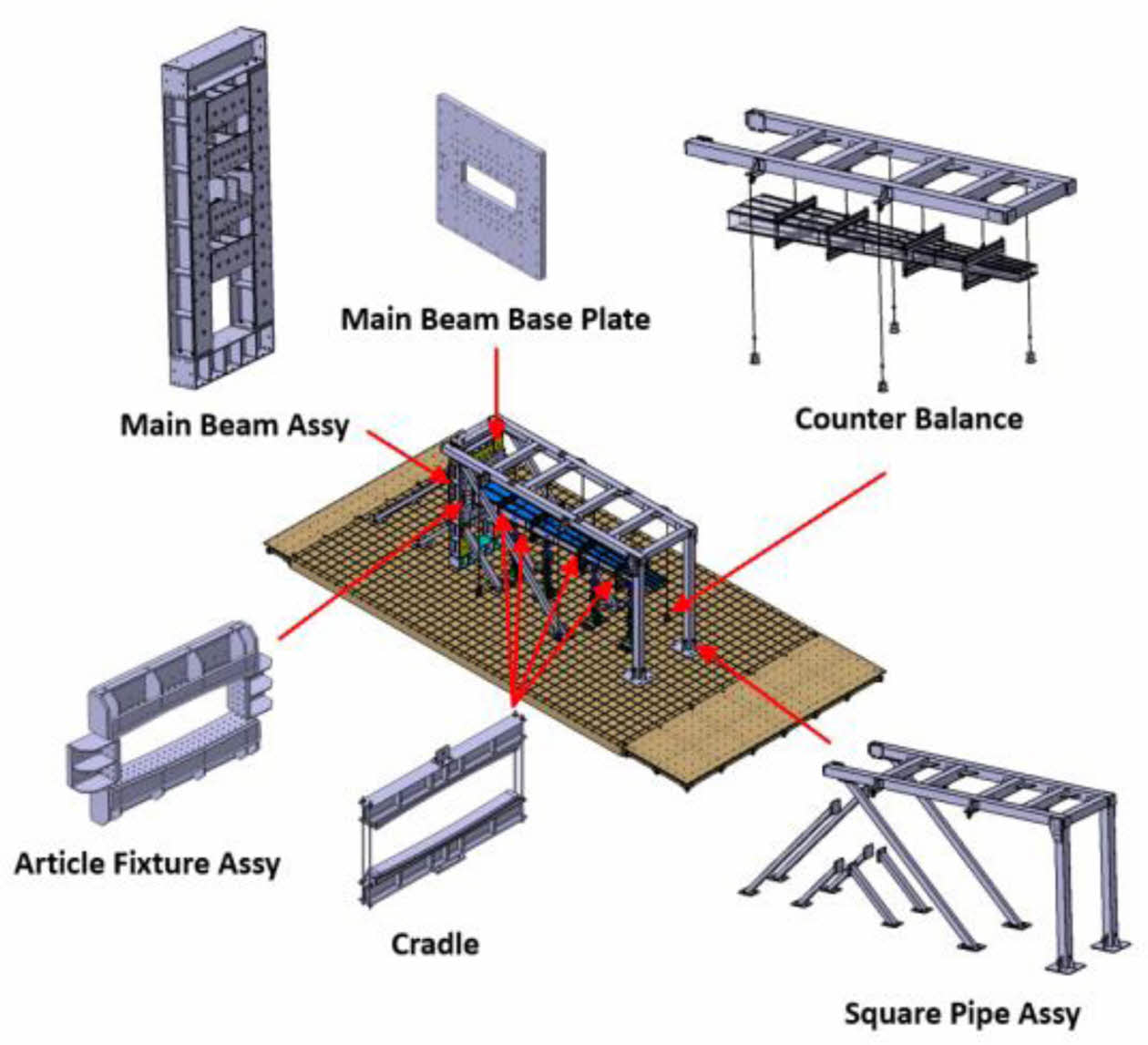 Main Beam Base Plate

Main Beam Assy

Counter Balance

Article Fixture Assy

Cradle

Square Pipe Assy