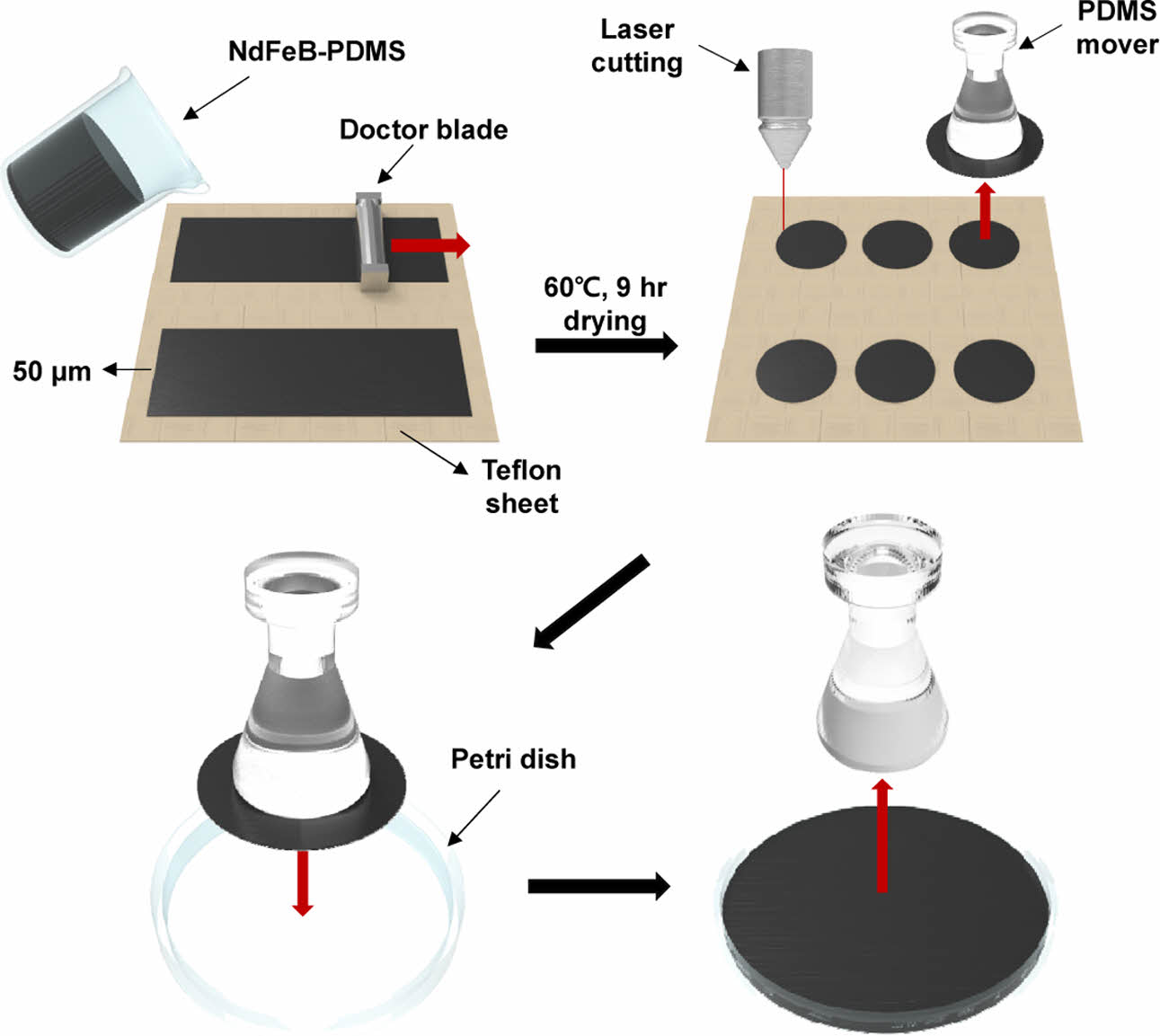 NdFeB-PDMS

Doctor blade

50 μm

Teflon sheet

60℃, 9 hr drying

Laser cutting

PDMS mover

Petri dish